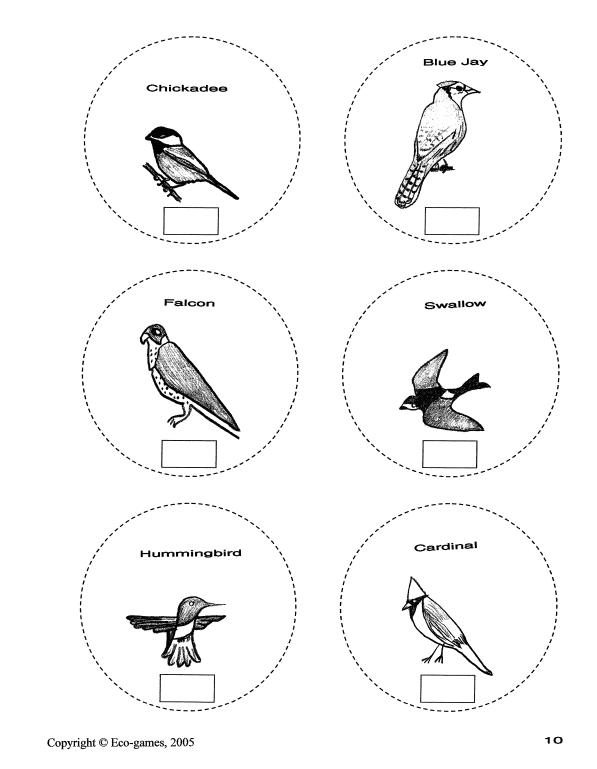 Chickadee

Blue Jay

Falcon

Swallow

Hummingbird

Cardinal

Copyright © Eco-games, 2005

10